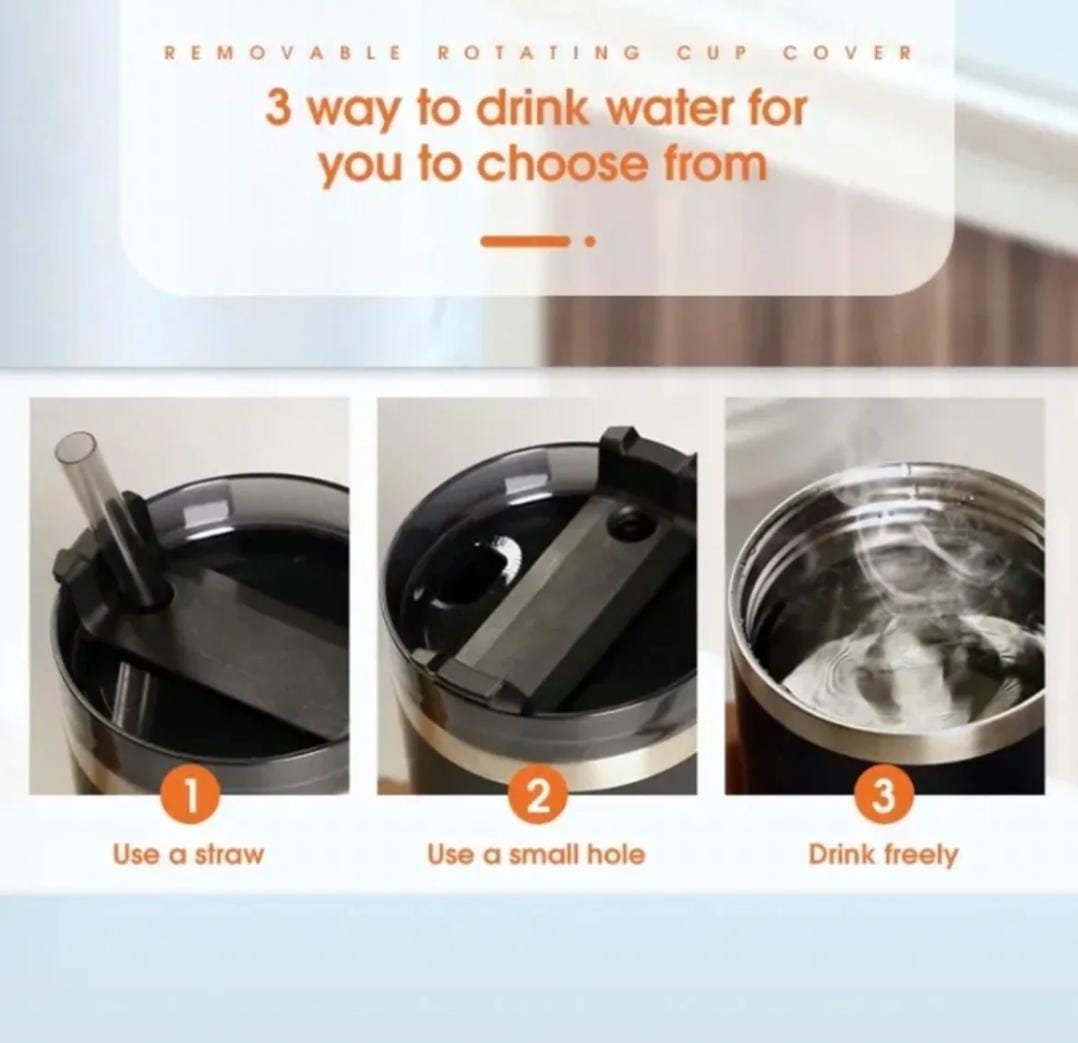 REMOVABLE ROTATING CUP COVER

3 way to drink water for you to choose from

1
Use a straw

2
Use a small hole

3
Drink freely