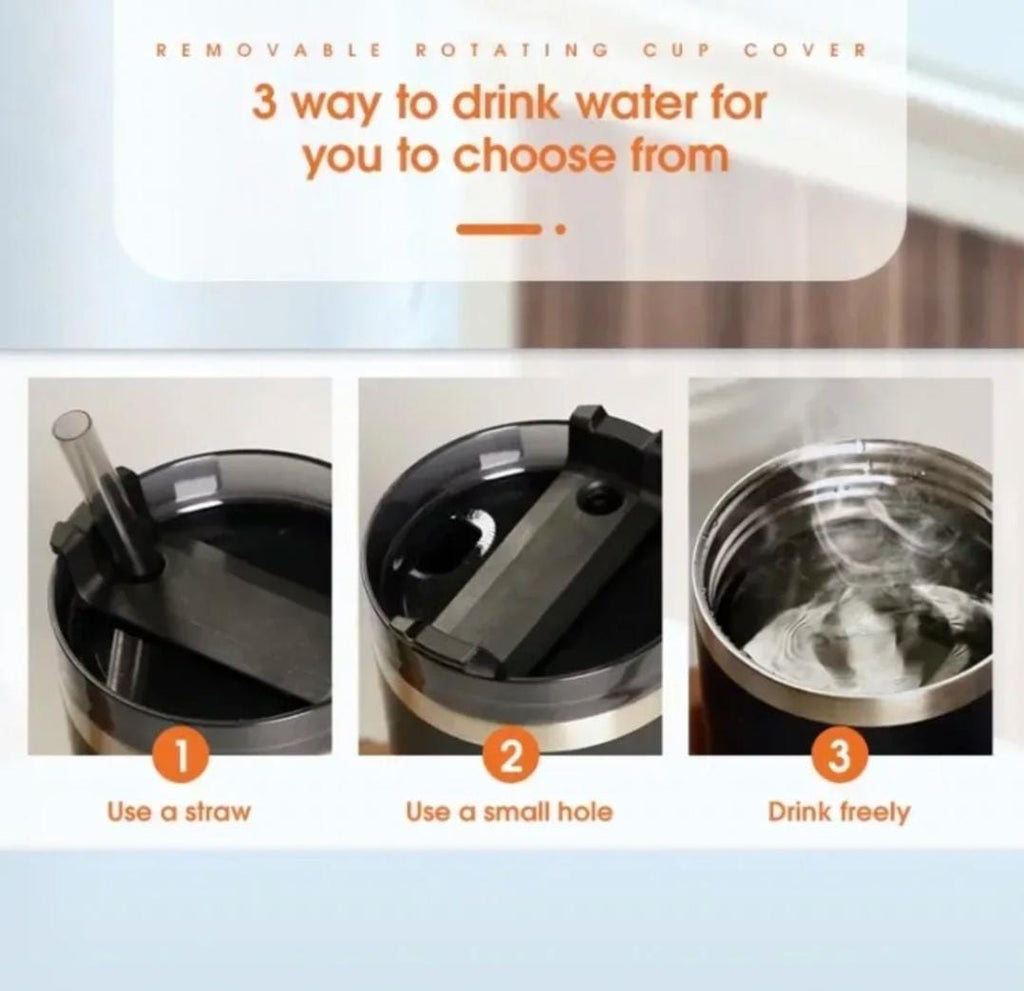 REMOVABLE ROTATING CUP COVER

3 way to drink water for you to choose from

1
Use a straw

2
Use a small hole

3
Drink freely